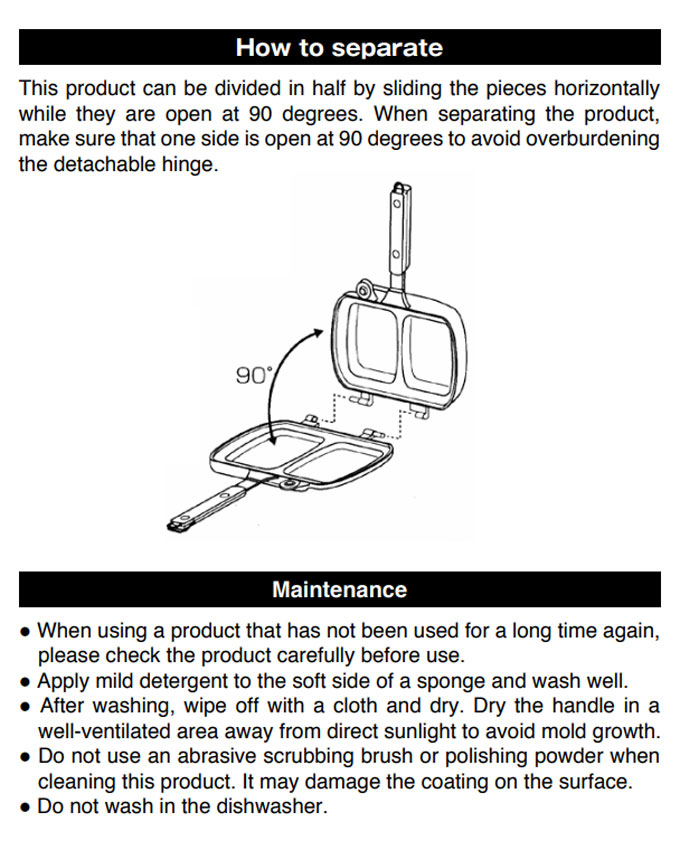 How to separate

This product can be divided in half by sliding the pieces horizontally while they are open at 90 degrees. When separating the product, make sure that one side is open at 90 degrees to avoid overburdening the detachable hinge.

90°

Maintenance

● When using a product that has not been used for a long time again, please check the product carefully before use.
● Apply mild detergent to the soft side of a sponge and wash well.
● After washing, wipe off with a cloth and dry. Dry the handle in a well-ventilated area away from direct sunlight to avoid mold growth.
● Do not use an abrasive scrubbing brush or polishing powder when cleaning this product. It may damage the coating on the surface.
● Do not wash in the dishwasher.