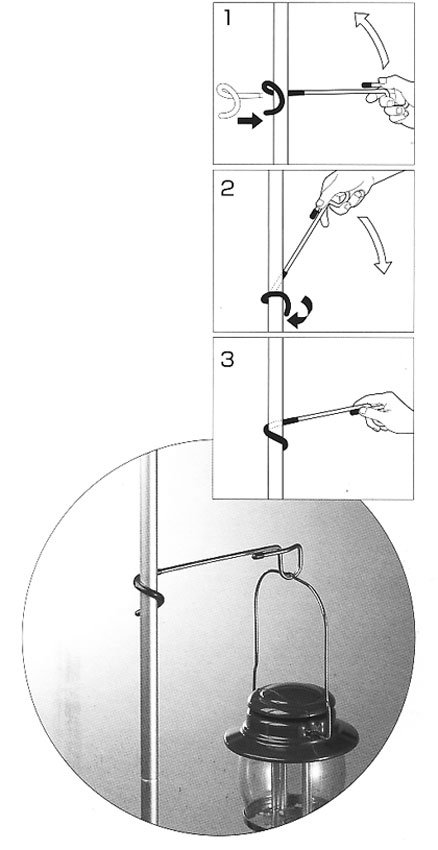 1

2

3