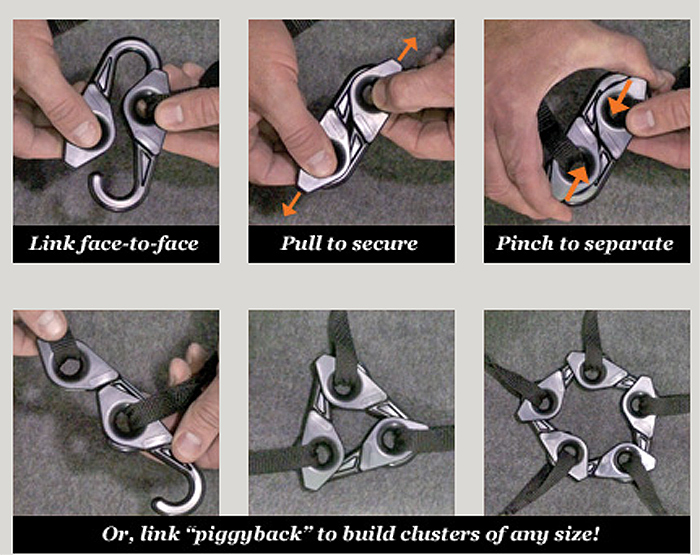 Link face-to-face

Pull to secure

Pinch to separate

Or, link "piggyback" to build clusters of any size!